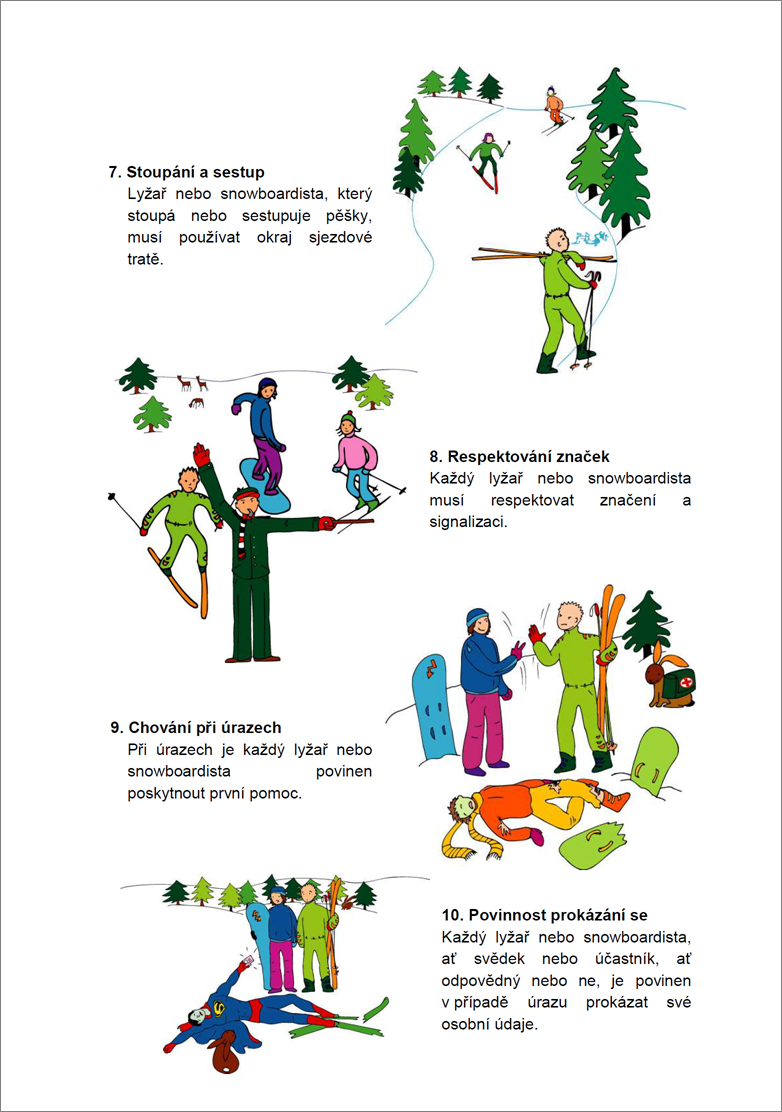 7. Stoupání a sestup
Lyžař nebo snowboardista, který stoupá nebo sestupuje pěšky, musí používat okraj sjezdové tratě.

8. Respektování značek
Každý lyžař nebo snowboardista musí respektovat značení a signalizaci.

9. Chování při úrazech
Při úrazech je každý lyžař nebo snowboardista povinen poskytnout první pomoc.

10. Povinnost prokázání se
Každý lyžař nebo snowboardista, ať svědek nebo účastník, ať odpovědný nebo ne, je povinen v případě úrazu prokázat své osobní údaje.